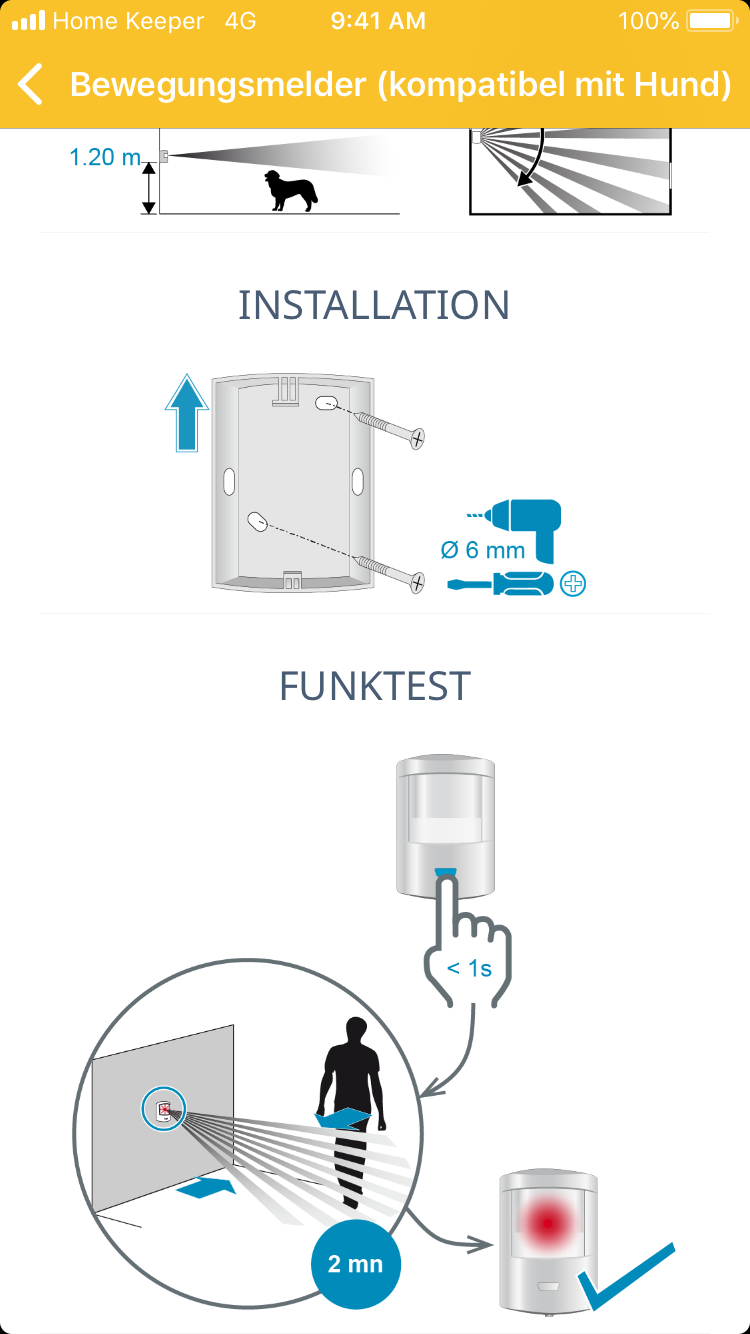 Home Keeper 4G 9:41 AM 100%

Bewegungsmelder (kompatibel mit Hund)

1.20 m

INSTALLATION

Ø 6 mm

FUNKTEST

< 1s

2 mn